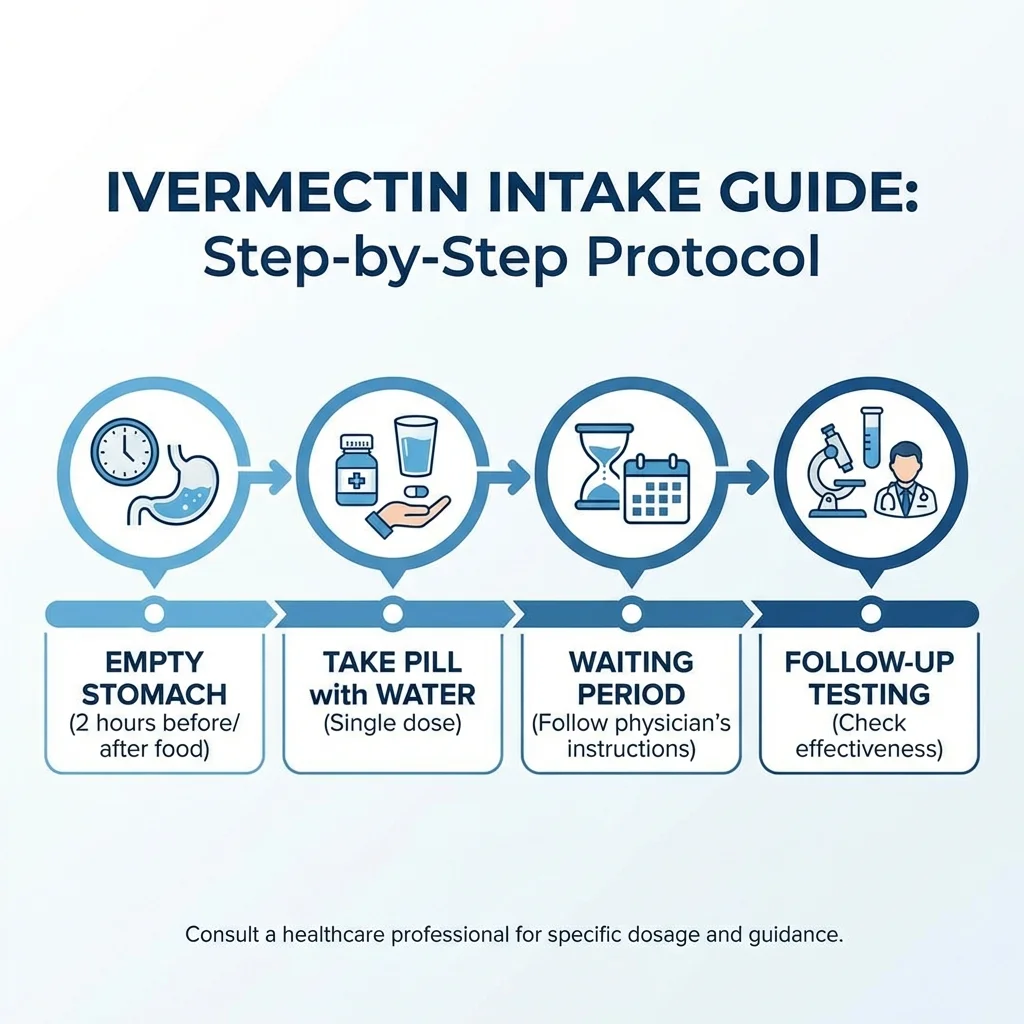 IVERMECTIN INTAKE GUIDE:
Step-by-Step Protocol

EMPTY STOMACH
(2 hours before/ after food)

TAKE PILL with WATER
(Single dose)

WAITING PERIOD
(Follow physician's instructions)

FOLLOW-UP TESTING
(Check effectiveness)

Consult a healthcare professional for specific dosage and guidance.